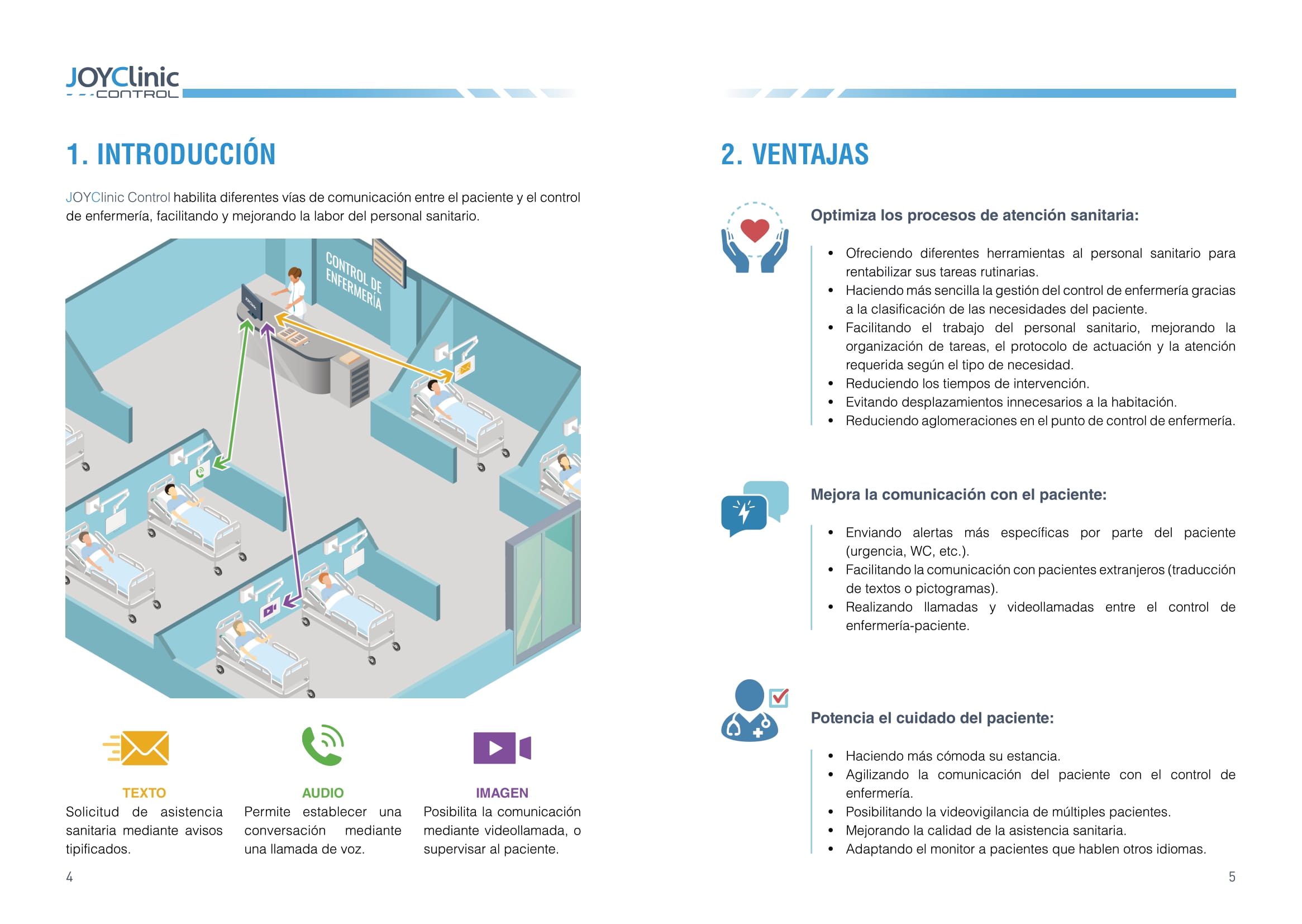 JOYClinic
CONTROL

1. INTRODUCCIÓN

JOYClinic Control habilita diferentes vías de comunicación entre el paciente y el control de enfermería, facilitando y mejorando la labor del personal sanitario.

CONTROL DE ENFERMERÍA

TEXTO
Solicitud de asistencia sanitaria mediante avisos tipificados.

AUDIO
Permite establecer una conversación mediante una llamada de voz.

IMAGEN
Posibilita la comunicación mediante videollamada, o supervisar al paciente.

4

2. VENTAJAS

Optimiza los procesos de atención sanitaria:

• Ofreciendo diferentes herramientas al personal sanitario para rentabilizar sus tareas rutinarias.
• Haciendo más sencilla la gestión del control de enfermería gracias a la clasificación de las necesidades del paciente.
• Facilitando el trabajo del personal sanitario, mejorando la organización de tareas, el protocolo de actuación y la atención requerida según el tipo de necesidad.
• Reduciendo los tiempos de intervención.
• Evitando desplazamientos innecesarios a la habitación.
• Reduciendo aglomeraciones en el punto de control de enfermería.

Mejora la comunicación con el paciente:

• Enviando alertas más específicas por parte del paciente (urgencia, WC, etc.).
• Facilitando la comunicación con pacientes extranjeros (traducción de textos o pictogramas).
• Realizando llamadas y videollamadas entre el control de enfermería-paciente.

Potencia el cuidado del paciente:

• Haciendo más cómoda su estancia.
• Agilizando la comunicación del paciente con el control de enfermería.
• Posibilitando la videovigilancia de múltiples pacientes.
• Mejorando la calidad de la asistencia sanitaria.
• Adaptando el monitor a pacientes que hablen otros idiomas.

5